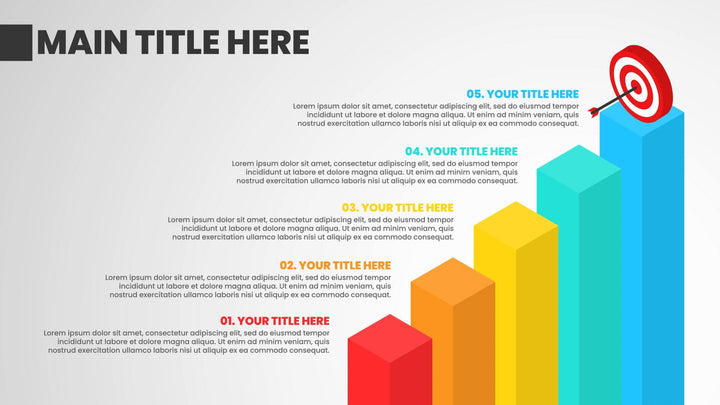 MAIN TITLE HERE

05. YOUR TITLE HERE
Lorem ipsum dolor sit amet, consectetur adipiscing elit, sed do eiusmod tempor incididunt ut labore et dolore magna aliqua. Ut enim ad minim veniam, quis nostrud exercitation ullamco laboris nisi ut aliquip ex ea commodo consequat.

04. YOUR TITLE HERE
Lorem ipsum dolor sit amet, consectetur adipiscing elit, sed do eiusmod tempor incididunt ut labore et dolore magna aliqua. Ut enim ad minim veniam, quis nostrud exercitation ullamco laboris nisi ut aliquip ex ea commodo consequat.

03. YOUR TITLE HERE
Lorem ipsum dolor sit amet, consectetur adipiscing elit, sed do eiusmod tempor incididunt ut labore et dolore magna aliqua. Ut enim ad minim veniam, quis nostrud exercitation ullamco laboris nisi ut aliquip ex ea commodo consequat.

02. YOUR TITLE HERE
Lorem ipsum dolor sit amet, consectetur adipiscing elit, sed do eiusmod tempor incididunt ut labore et dolore magna aliqua. Ut enim ad minim veniam, quis nostrud exercitation ullamco laboris nisi ut aliquip ex ea commodo consequat.

01. YOUR TITLE HERE
Lorem ipsum dolor sit amet, consectetur adipiscing elit, sed do eiusmod tempor incididunt ut labore et dolore magna aliqua. Ut enim ad minim veniam, quis nostrud exercitation ullamco laboris nisi ut aliquip ex ea commodo consequat.